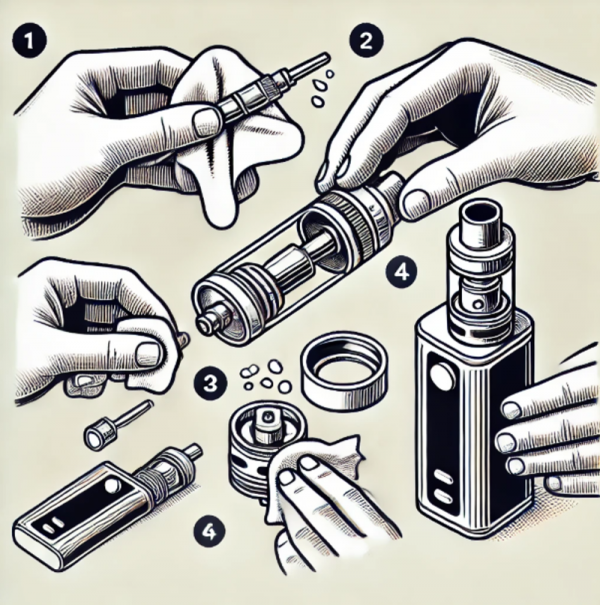 1
2
4
3
4